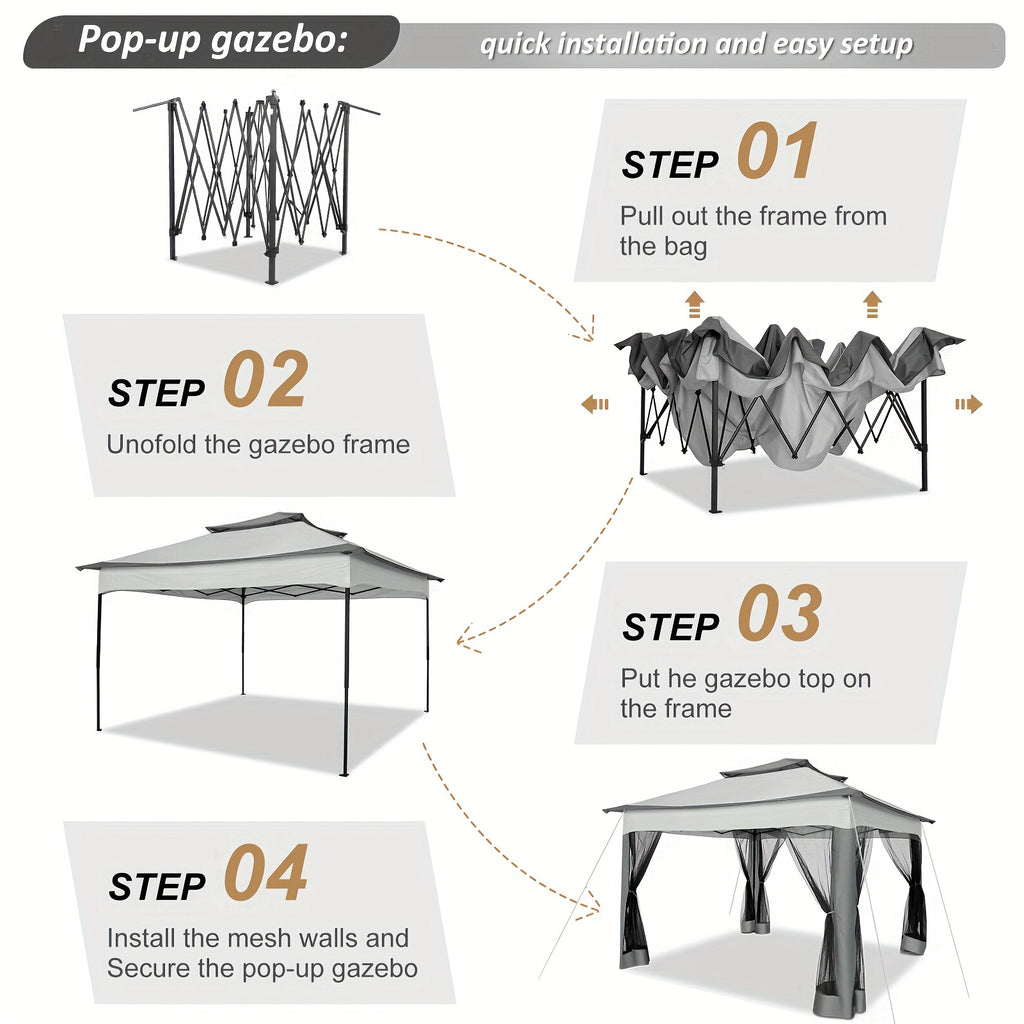 Pop-up gazebo: quick installation and easy setup

STEP 01
Pull out the frame from the bag

STEP 02
Unofold the gazebo frame

STEP 03
Put he gazebo top on the frame

STEP 04
Install the mesh walls and Secure the pop-up gazebo