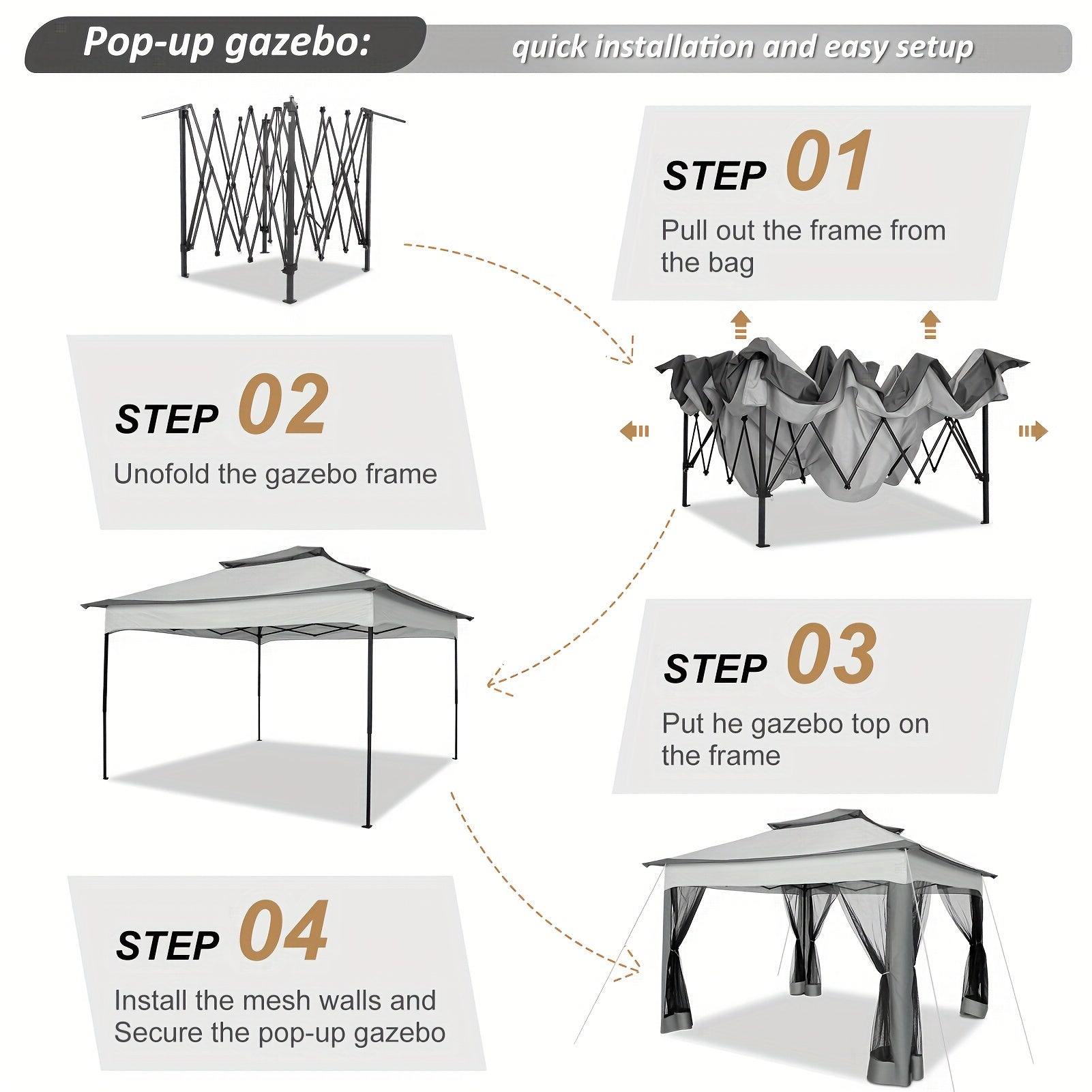 Pop-up gazebo: quick installation and easy setup

STEP 01
Pull out the frame from the bag

STEP 02
Unofold the gazebo frame

STEP 03
Put he gazebo top on the frame

STEP 04
Install the mesh walls and Secure the pop-up gazebo